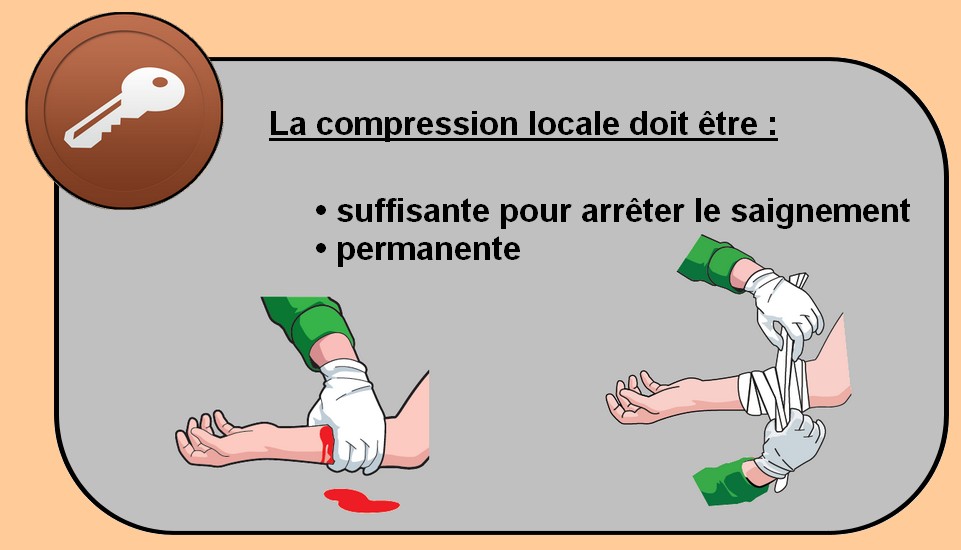 La compression locale doit être :

• suffisante pour arrêter le saignement
• permanente