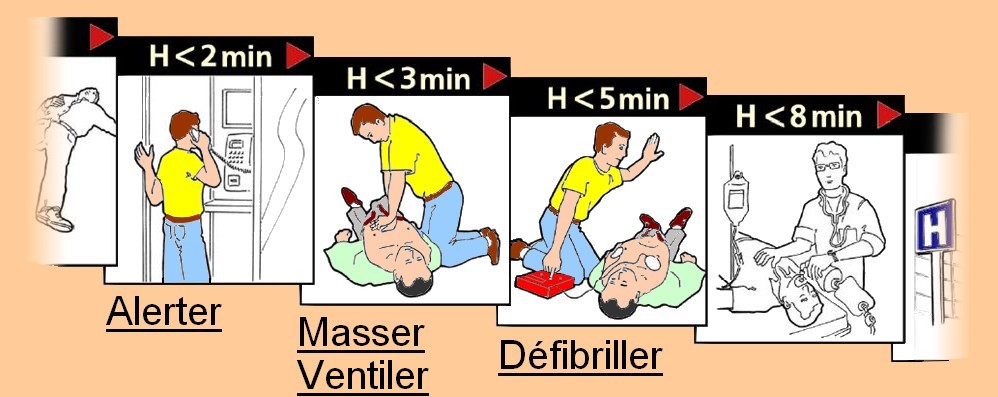 H < 2 min

H < 3 min

H < 5 min

H < 8 min

H

Alerter

Masser
Ventiler

Défibriller