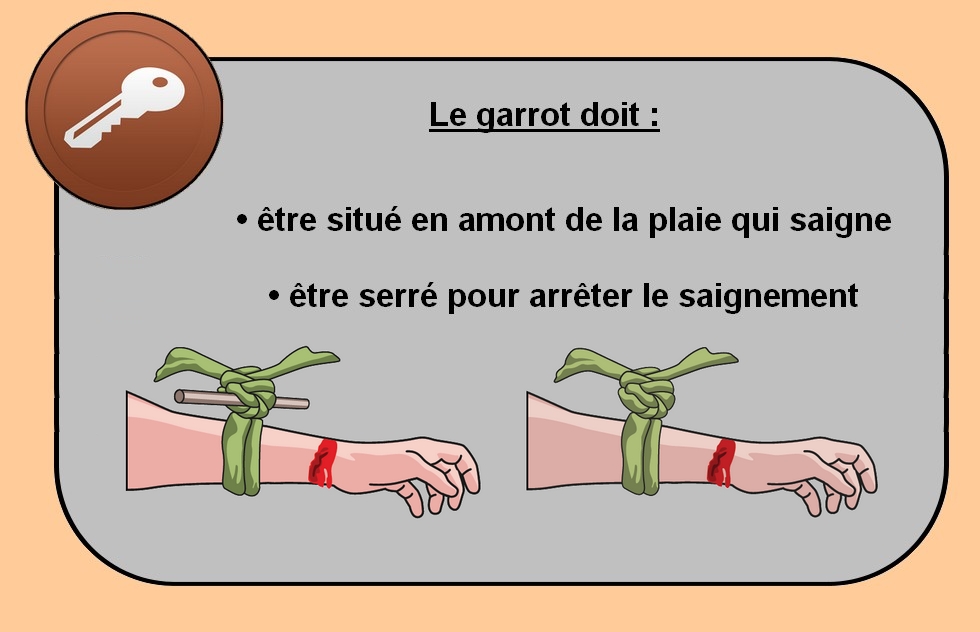 Le garrot doit :

• être situé en amont de la plaie qui saigne

• être serré pour arrêter le saignement