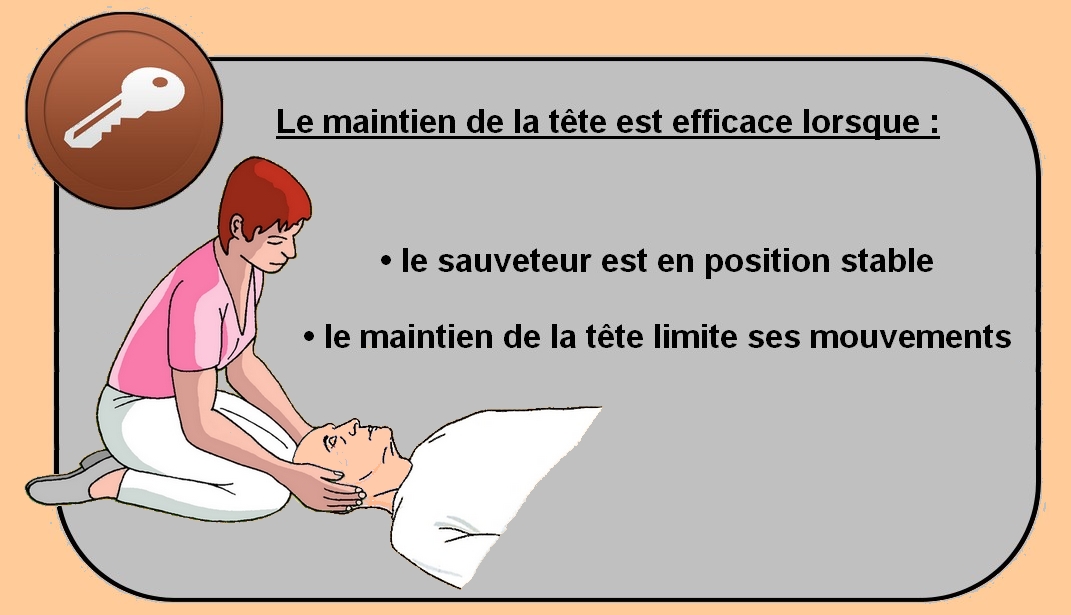 Le maintien de la tête est efficace lorsque :

• le sauveteur est en position stable

• le maintien de la tête limite ses mouvements